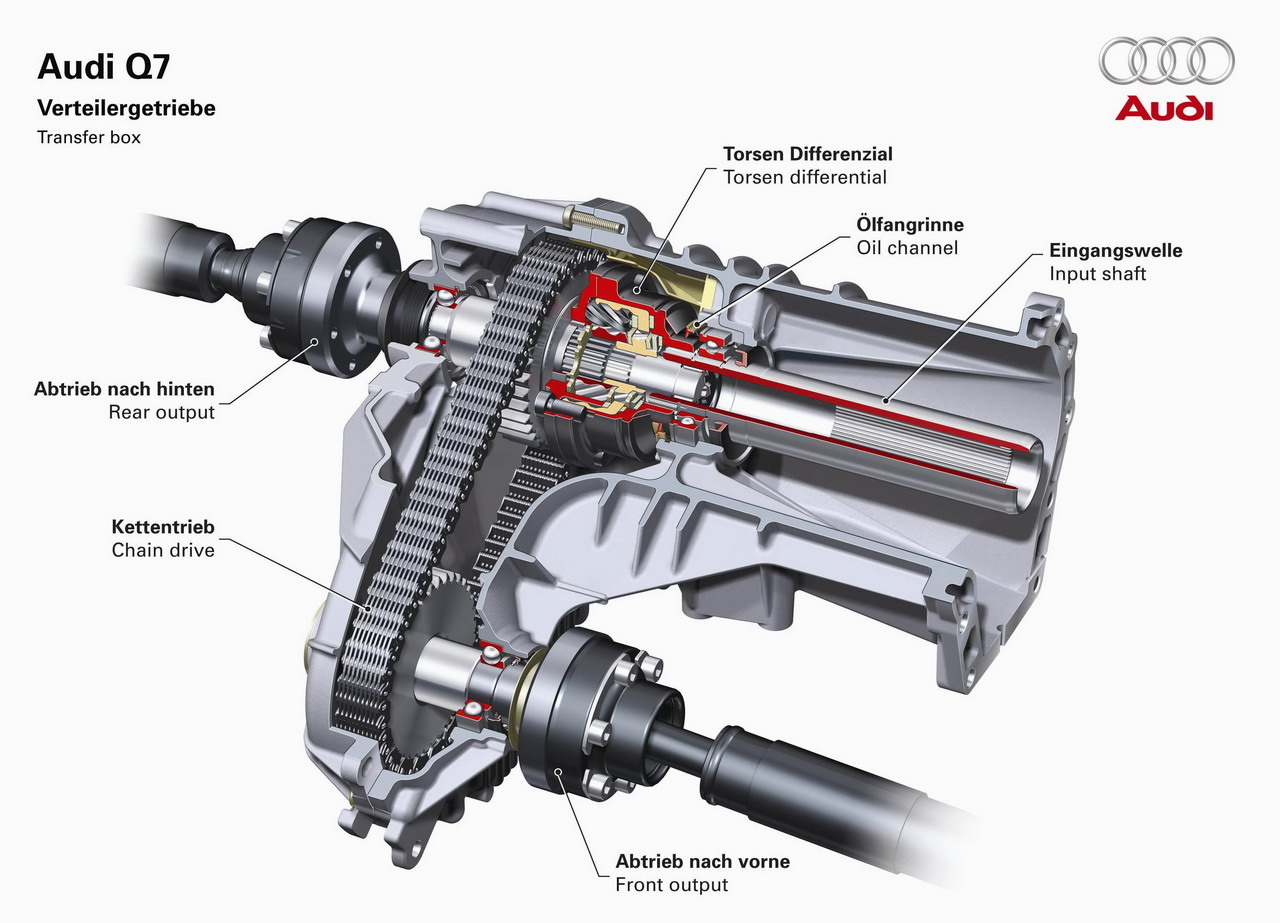 Audi Q7
Verteilergetriebe
Transfer box

Audi

Torsen Differenzial
Torsen differential

Ölfangrinne
Oil channel

Eingangswelle
Input shaft

Abtrieb nach hinten
Rear output

Kettentrieb
Chain drive

Abtrieb nach vorne
Front output