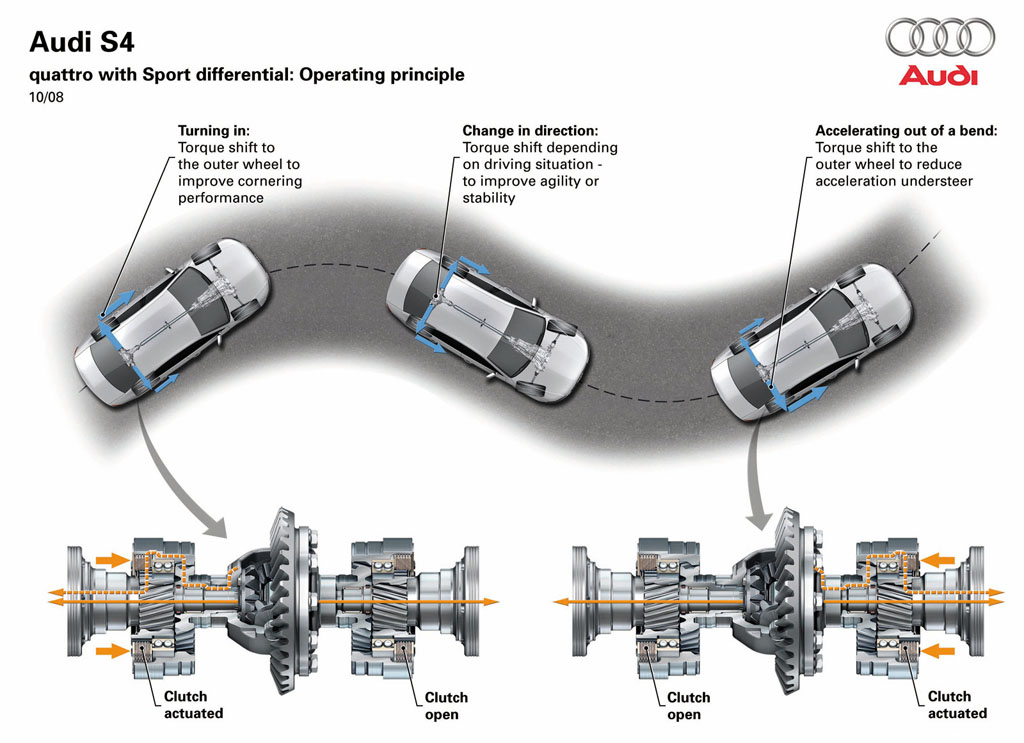 Audi S4
quattro with Sport differential: Operating principle
10/08

Audi

Turning in:
Torque shift to the outer wheel to improve cornering performance

Change in direction:
Torque shift depending on driving situation - to improve agility or stability

Accelerating out of a bend:
Torque shift to the outer wheel to reduce acceleration understeer

Clutch actuated

Clutch open

Clutch open

Clutch actuated