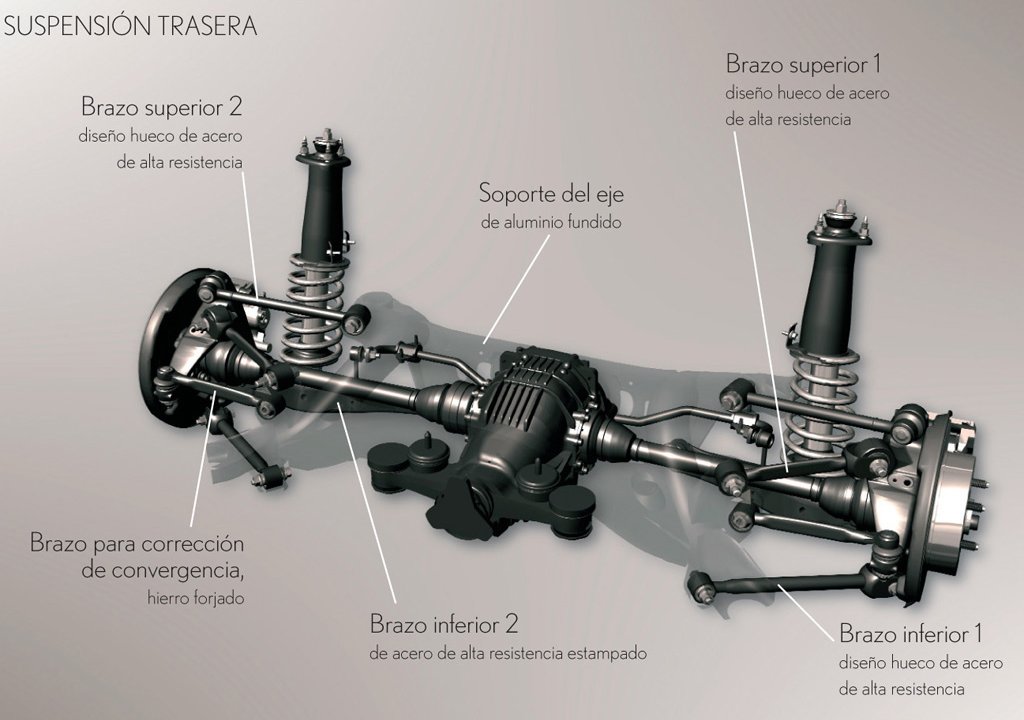 SUSPENSIÓN TRASERA

Brazo superior 2
diseño hueco de acero
de alta resistencia

Brazo superior 1
diseño hueco de acero
de alta resistencia

Soporte del eje
de aluminio fundido

Brazo para corrección
de convergencia,
hierro forjado

Brazo inferior 2
de acero de alta resistencia estampado

Brazo inferior 1
diseño hueco de acero
de alta resistencia