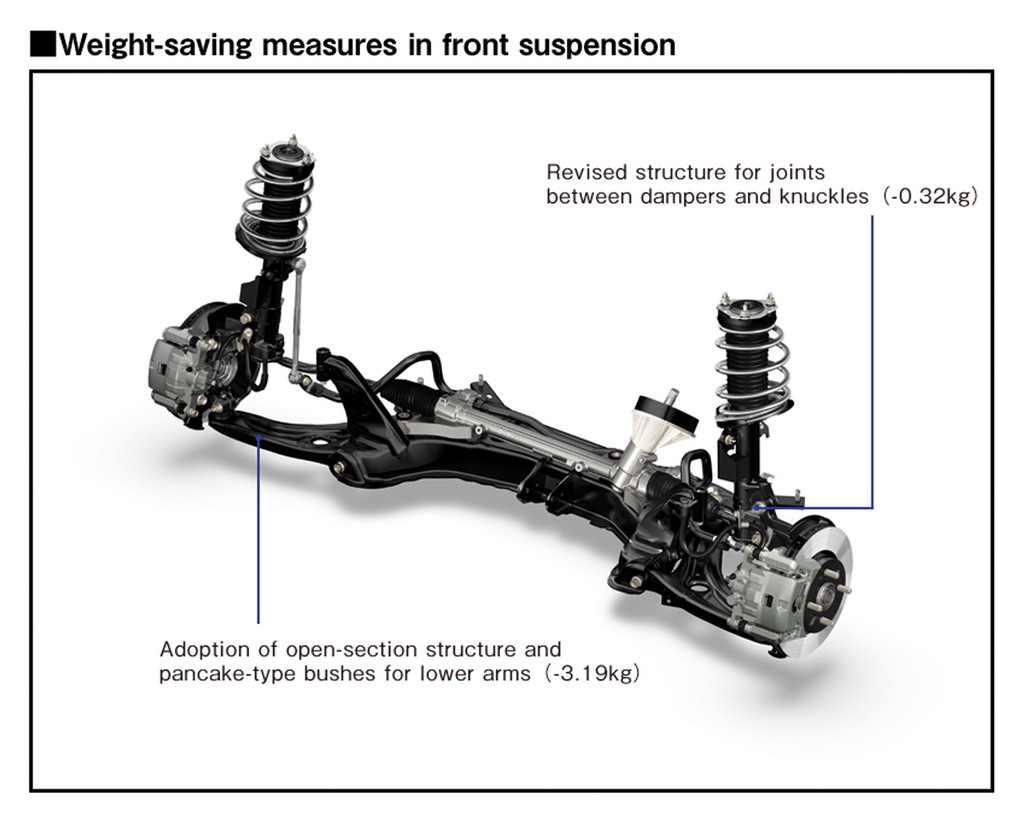 ■Weight-saving measures in front suspension

Revised structure for joints between dampers and knuckles (-0.32kg)

Adoption of open-section structure and pancake-type bushes for lower arms (-3.19kg)