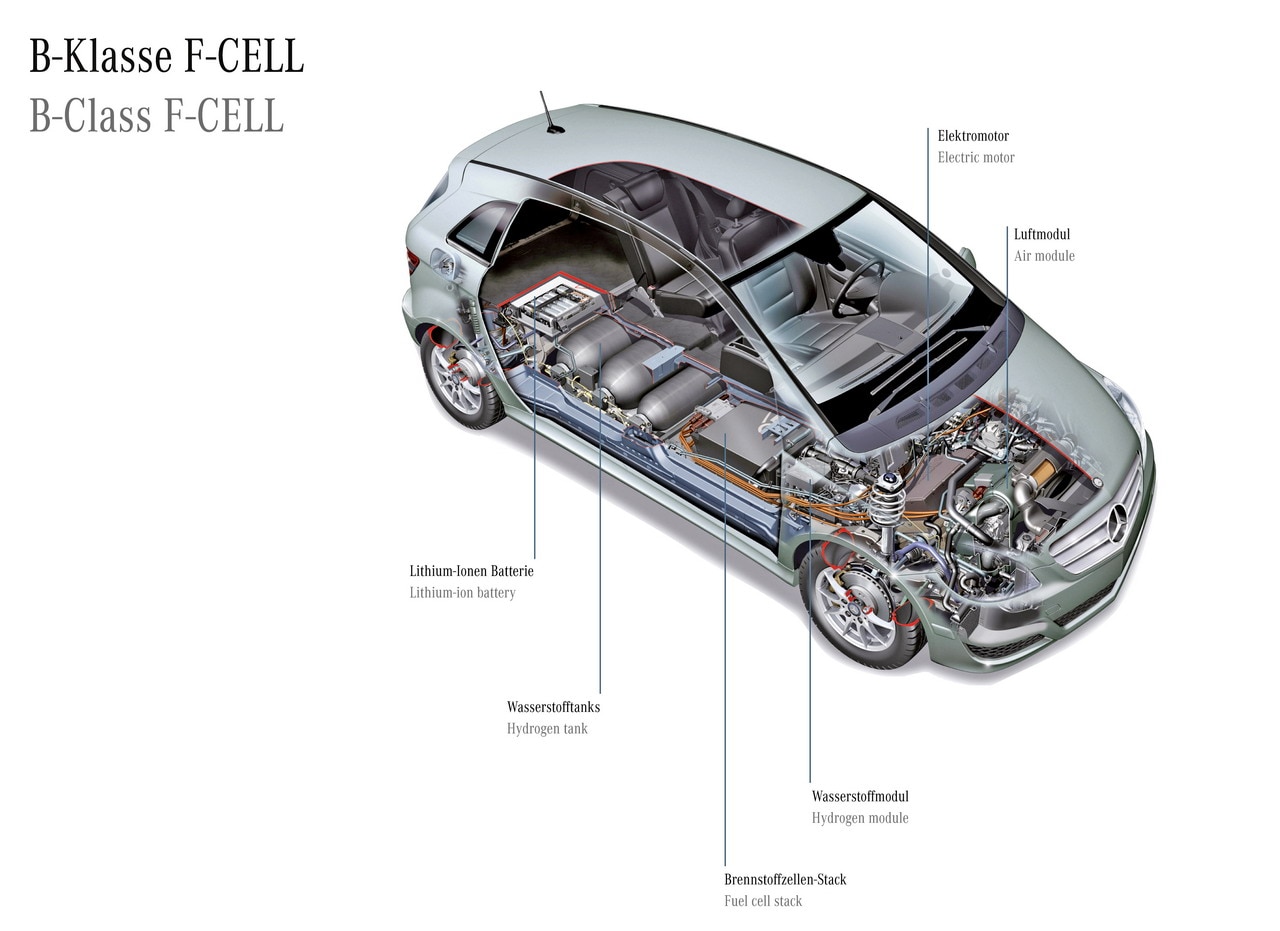 B-Klasse F-CELL
B-Class F-CELL

Elektromotor
Electric motor

Luftmodul
Air module

Lithium-Ionen Batterie
Lithium-ion battery

Wasserstofftanks
Hydrogen tank

Wasserstoffmodul
Hydrogen module

Brennstoffzellen-Stack
Fuel cell stack