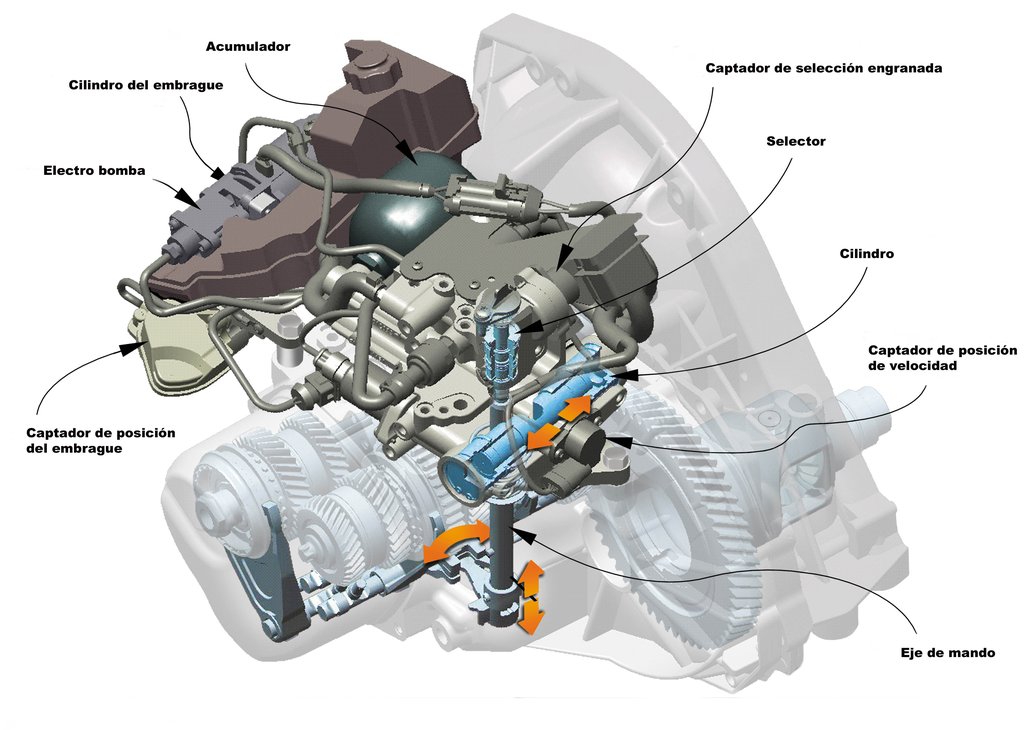 Acumulador

Cilindro del embrague

Electro bomba

Captador de selección engranada

Selector

Cilindro

Captador de posición de velocidad

Captador de posición del embrague

Eje de mando