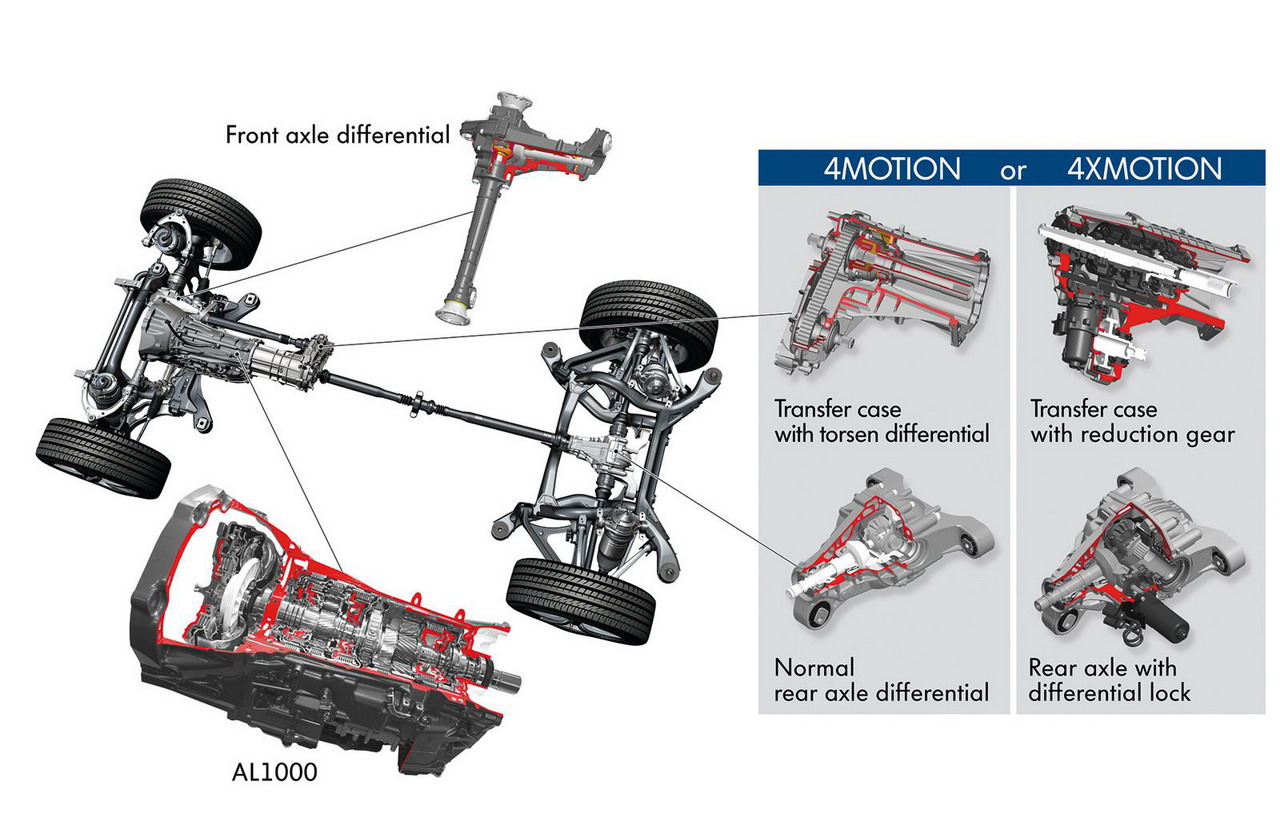 Front axle differential

4MOTION or 4XMOTION

Transfer case with torsen differential

Transfer case with reduction gear

Normal rear axle differential

Rear axle with differential lock

AL1000