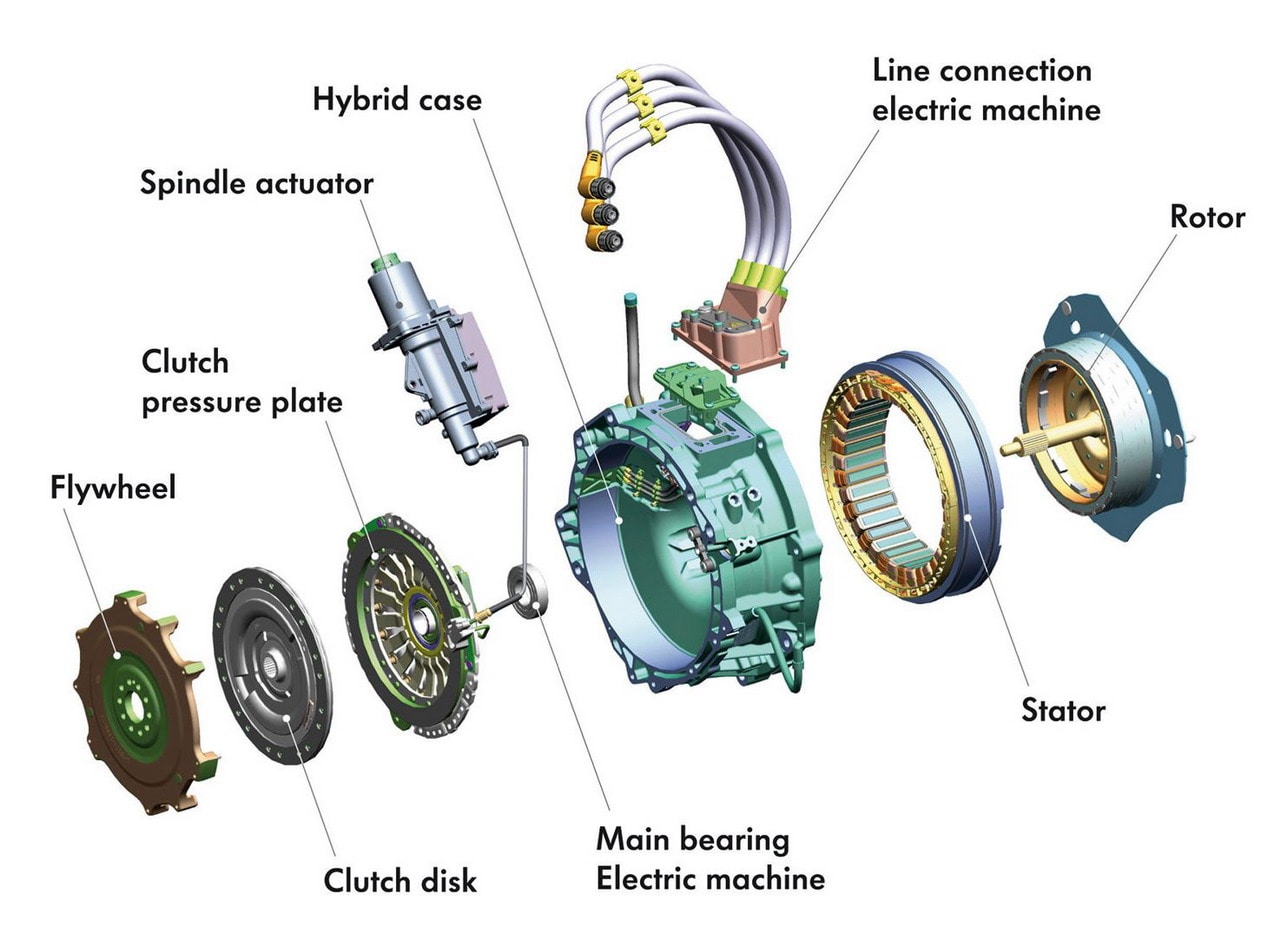 Hybrid case

Line connection
electric machine

Spindle actuator

Rotor

Clutch
pressure plate

Flywheel

Stator

Clutch disk

Main bearing
Electric machine