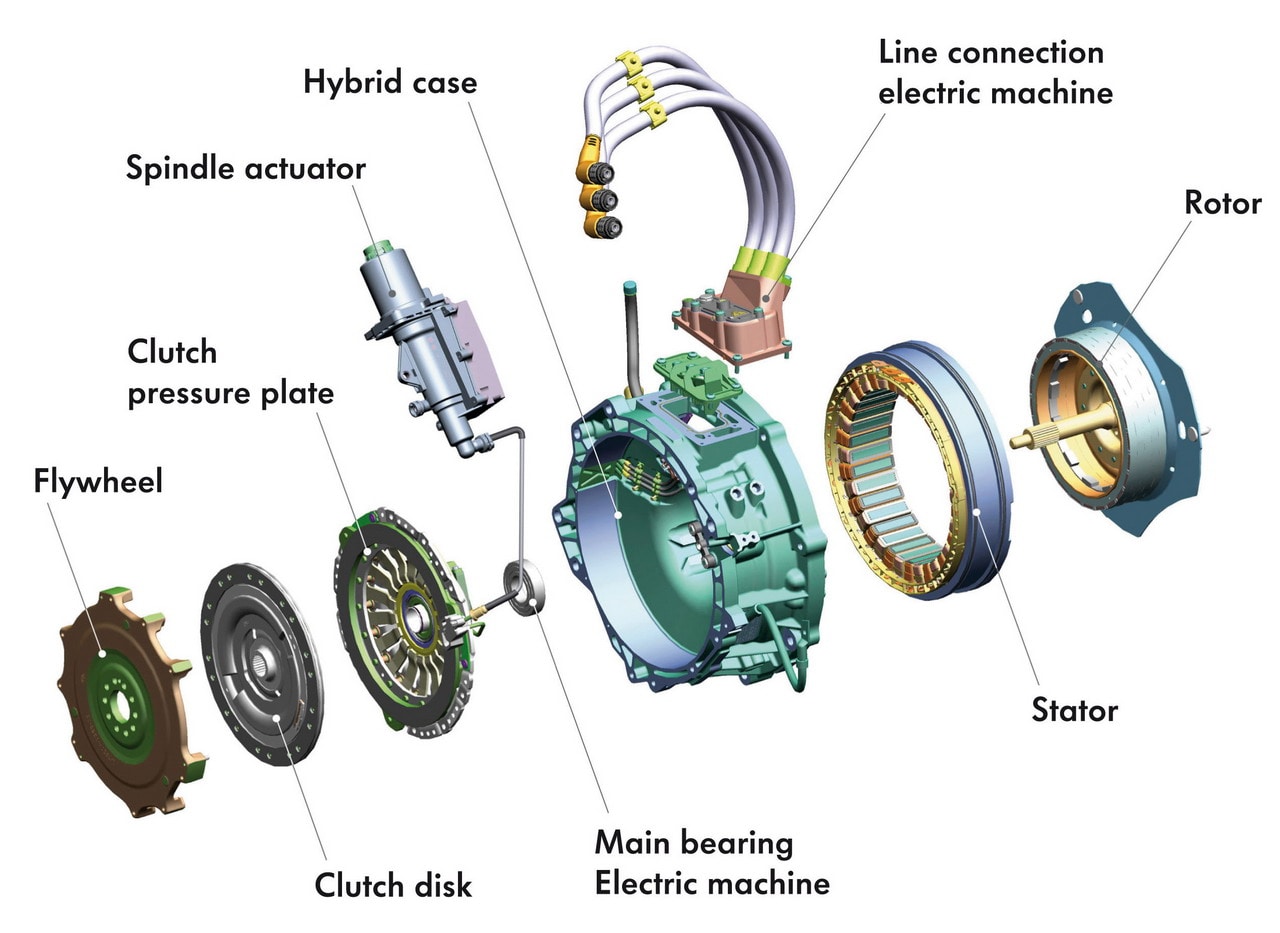 Hybrid case

Line connection electric machine

Spindle actuator

Rotor

Clutch pressure plate

Flywheel

Stator

Main bearing Electric machine

Clutch disk