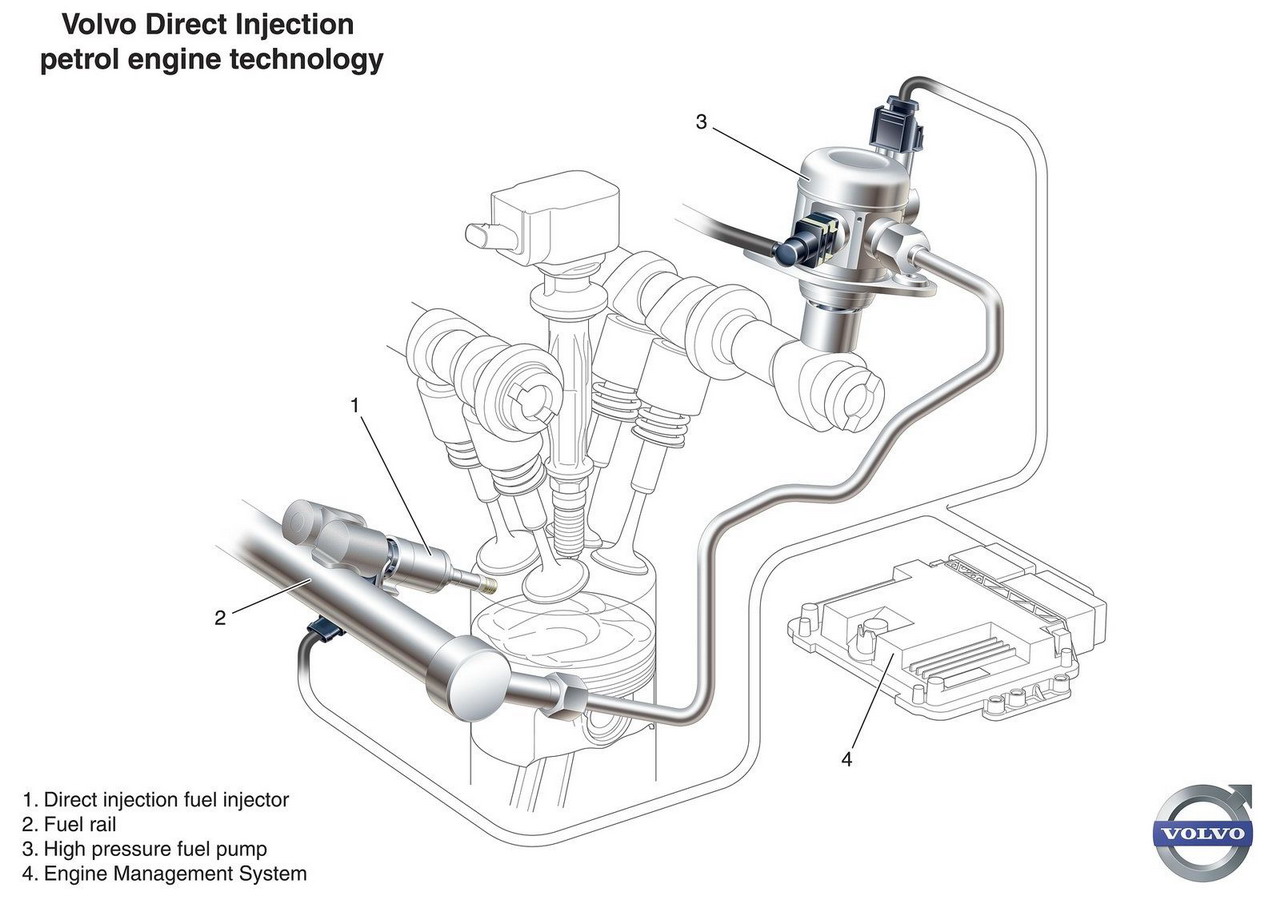 Volvo Direct Injection
petrol engine technology

3

1

2

4

1. Direct injection fuel injector
2. Fuel rail
3. High pressure fuel pump
4. Engine Management System

VOLVO